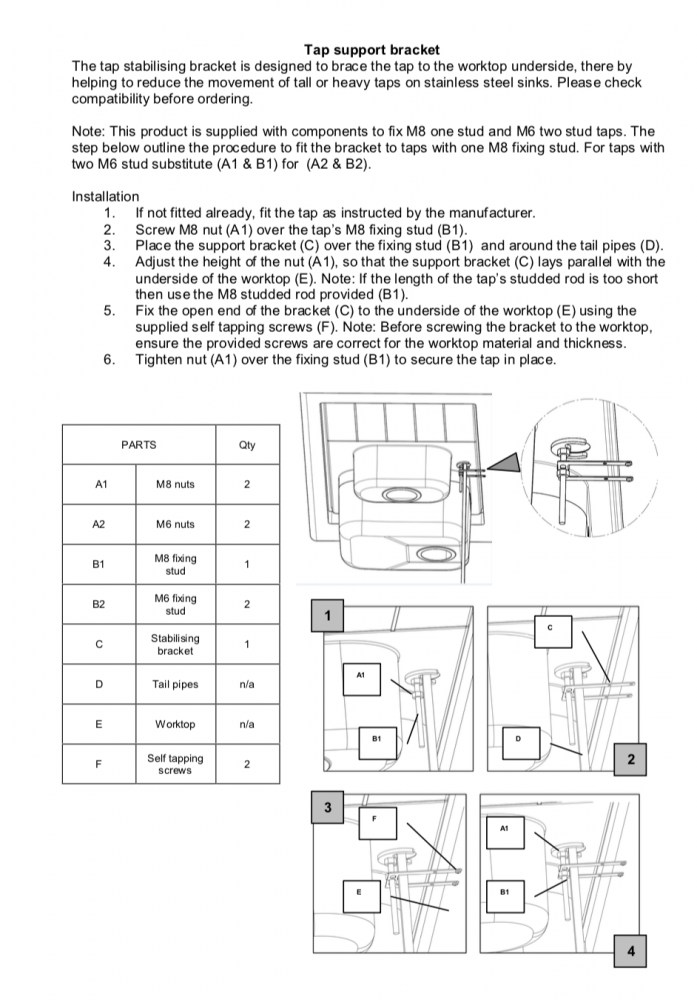 Tap support bracket

The tap stabilising bracket is designed to brace the tap to the worktop underside, there by helping to reduce the movement of tall or heavy taps on stainless steel sinks. Please check compatibility before ordering.

Note: This product is supplied with components to fix M8 one stud and M6 two stud taps. The step below outline the procedure to fit the bracket to taps with one M8 fixing stud. For taps with two M6 stud substitute (A1 & B1) for (A2 & B2).

Installation
1. If not fitted already, fit the tap as instructed by the manufacturer.
2. Screw M8 nut (A1) over the tap's M8 fixing stud (B1).
3. Place the support bracket (C) over the fixing stud (B1) and around the tail pipes (D).
4. Adjust the height of the nut (A1), so that the support bracket (C) lays parallel with the underside of the worktop (E). Note: If the length of the tap's studded rod is too short then use the M8 studded rod provided (B1).
5. Fix the open end of the bracket (C) to the underside of the worktop (E) using the supplied self tapping screws (F). Note: Before screwing the bracket to the worktop, ensure the provided screws are correct for the worktop material and thickness.
6. Tighten nut (A1) over the fixing stud (B1) to secure the tap in place.

| PARTS | | Qty |
|---|---|---|
| A1 | M8 nuts | 2 |
| A2 | M6 nuts | 2 |
| B1 | M8 fixing stud | 1 |
| B2 | M6 fixing stud | 2 |
| C | Stabilising bracket | 1 |
| D | Tail pipes | n/a |
| E | Worktop | n/a |
| F | Self tapping screws | 2 |

1
A1
B1

C
D
2

3
F
E

A1
B1
4